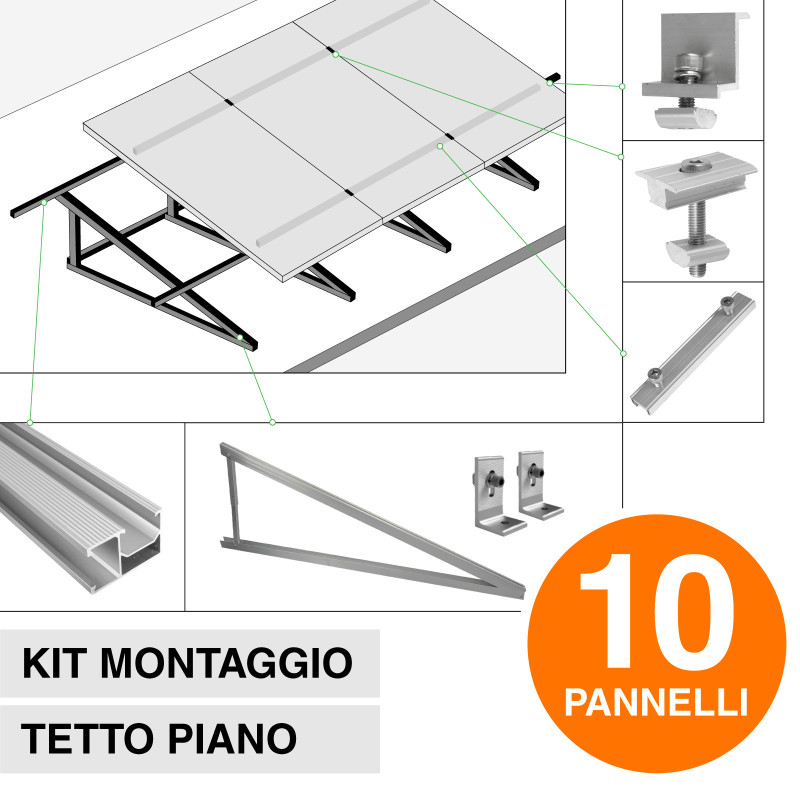 KIT MONTAGGIO

TETTO PIANO

10
PANNELLI