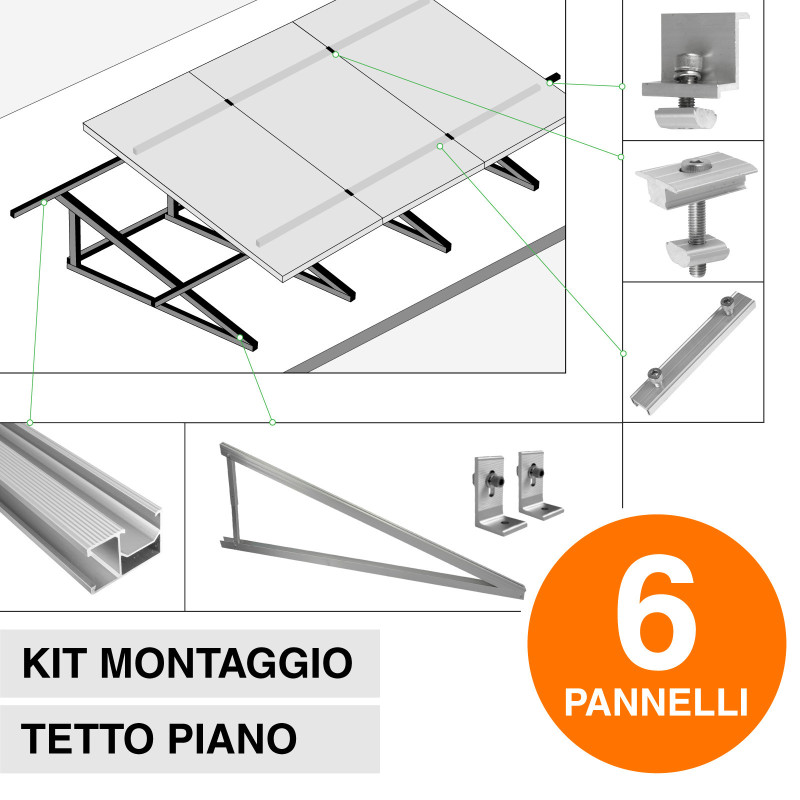 KIT MONTAGGIO

TETTO PIANO

6

PANNELLI