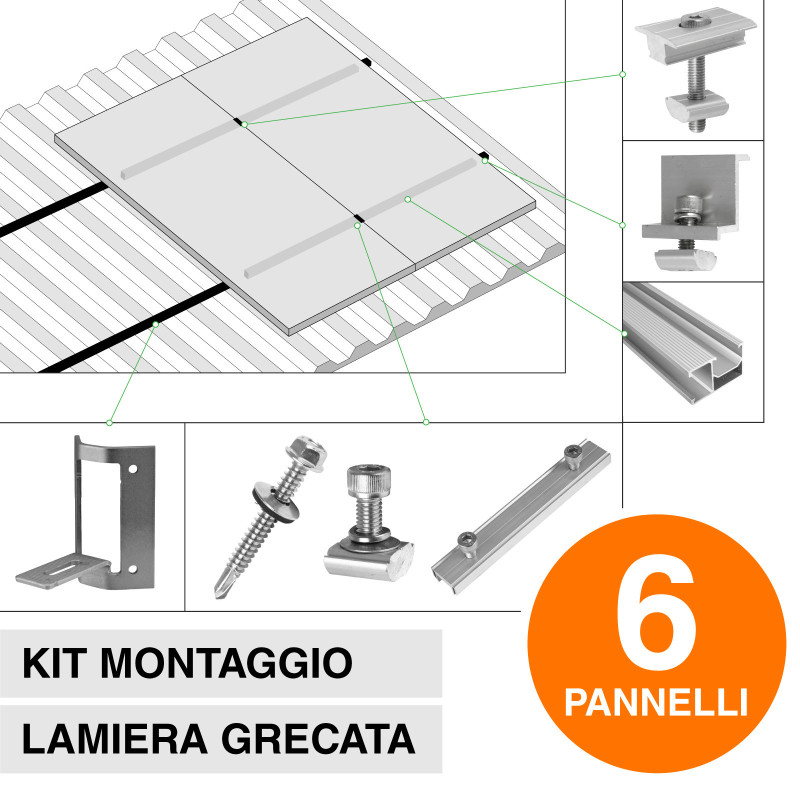 KIT MONTAGGIO

LAMIERA GRECATA

6

PANNELLI