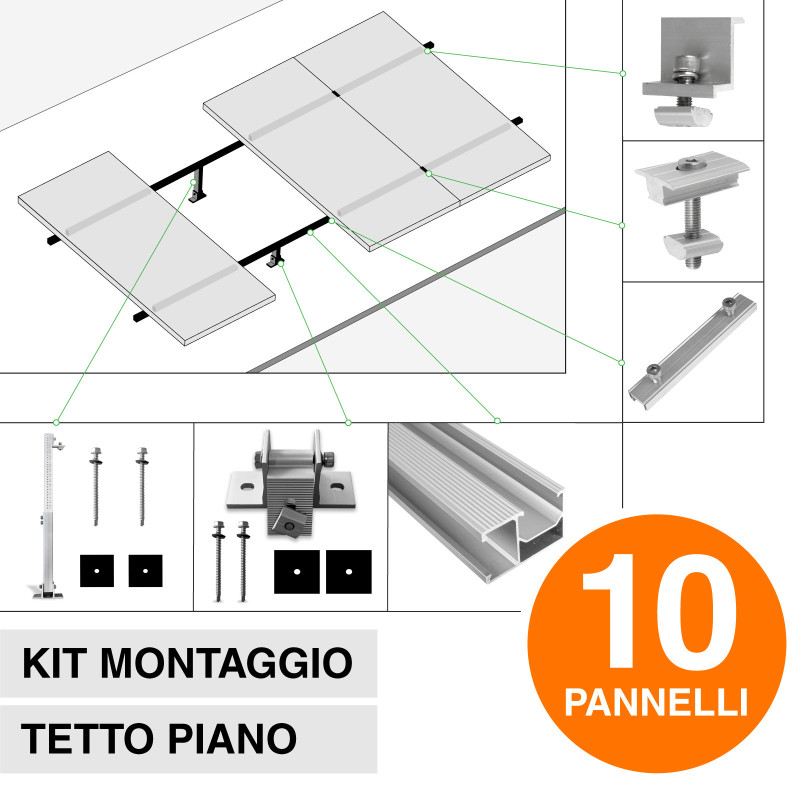 KIT MONTAGGIO

TETTO PIANO

10
PANNELLI