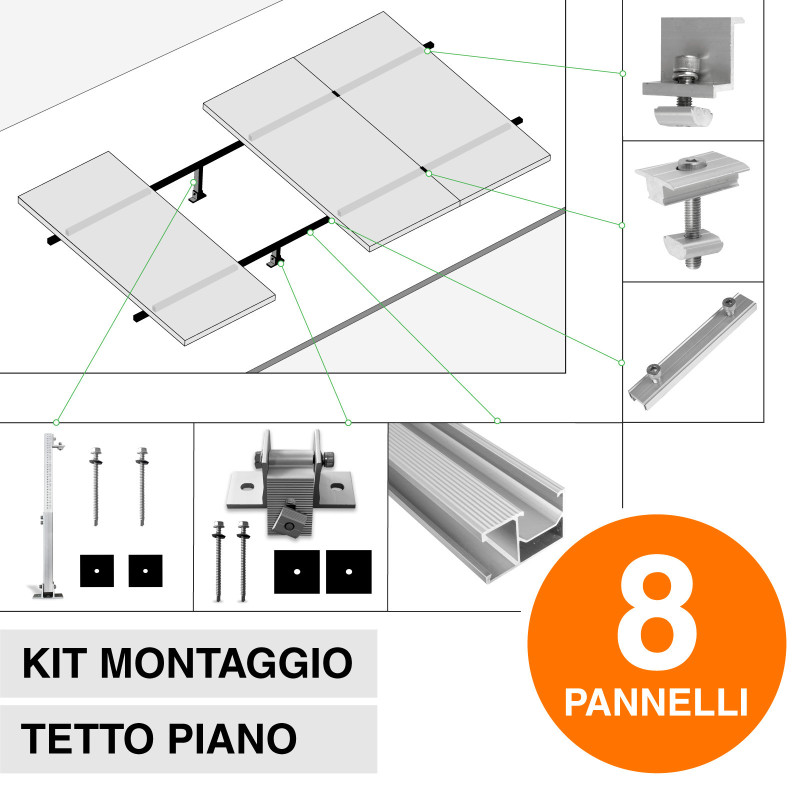 KIT MONTAGGIO
TETTO PIANO

8
PANNELLI