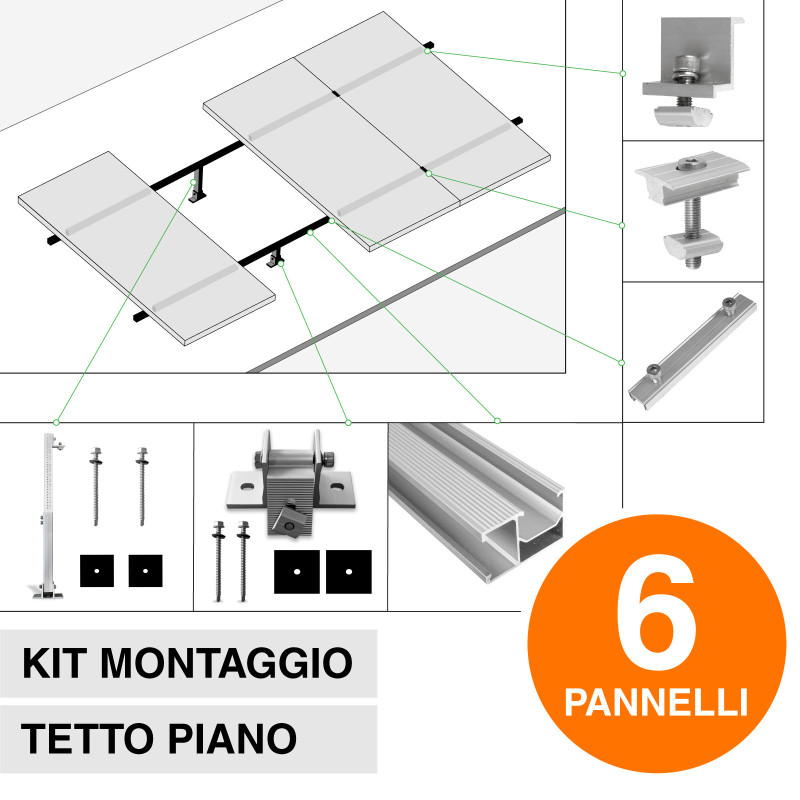 KIT MONTAGGIO

TETTO PIANO

6

PANNELLI