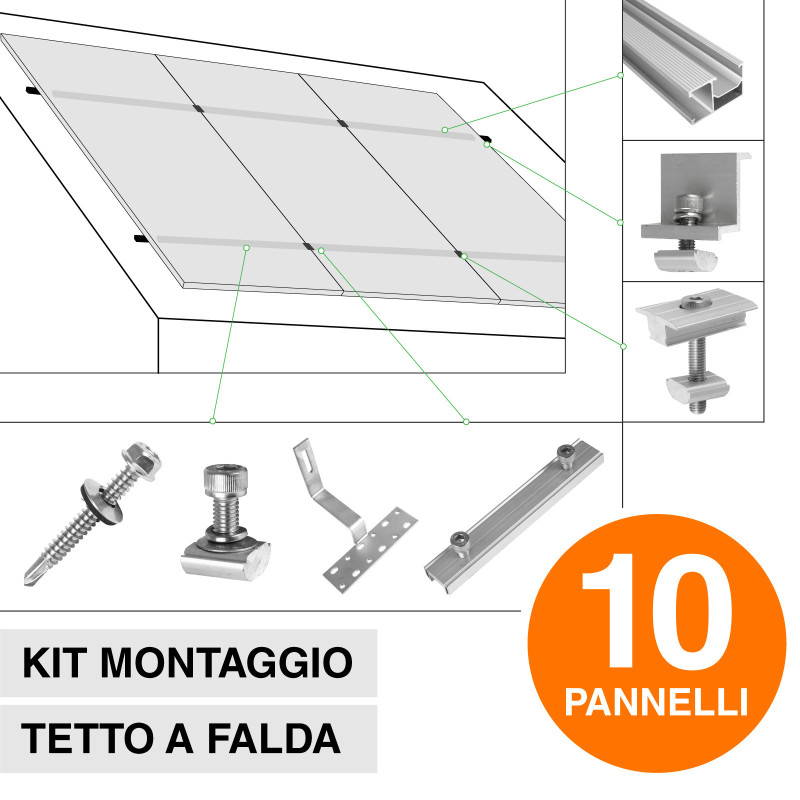 KIT MONTAGGIO
TETTO A FALDA

10
PANNELLI